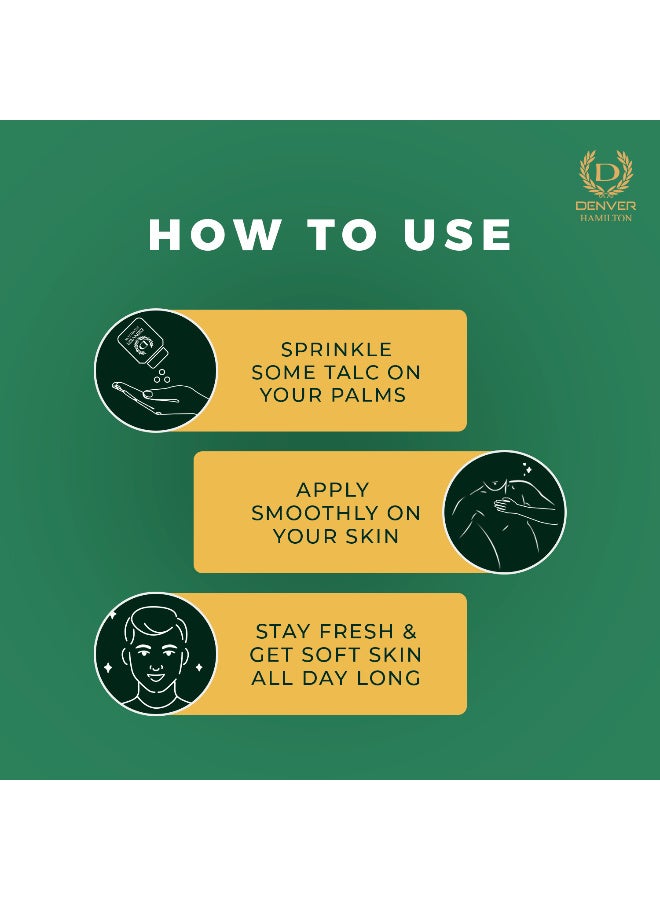 D
DENVER
HAMILTON

HOW TO USE

SPRINKLE SOME TALC ON YOUR PALMS

APPLY SMOOTHLY ON YOUR SKIN

STAY FRESH & GET SOFT SKIN ALL DAY LONG